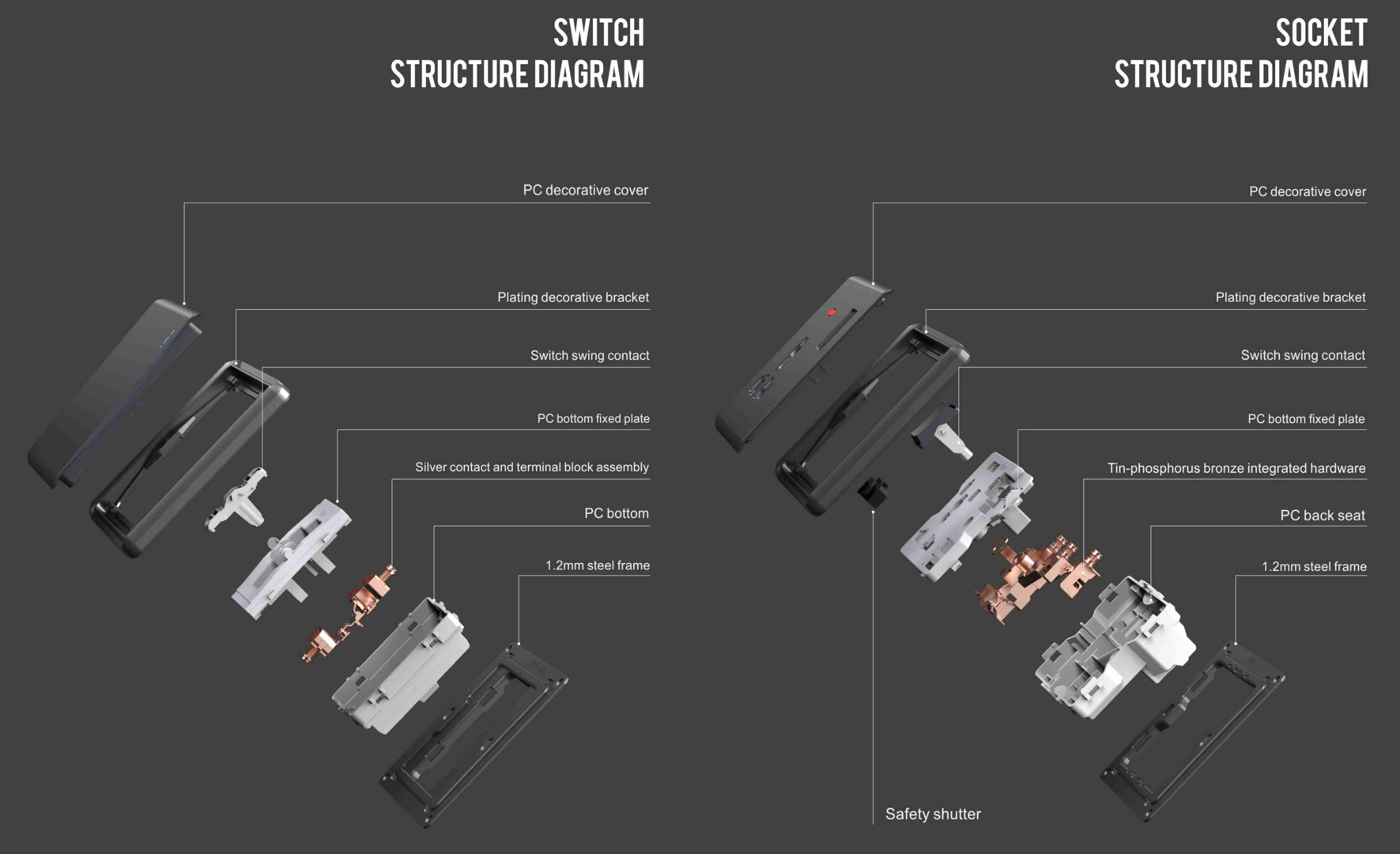 SWITCH
STRUCTURE DIAGRAM

PC decorative cover

Plating decorative bracket

Switch swing contact

PC bottom fixed plate

Silver contact and terminal block assembly

PC bottom

1.2mm steel frame

SOCKET
STRUCTURE DIAGRAM

PC decorative cover

Plating decorative bracket

Switch swing contact

PC bottom fixed plate

Tin-phosphorus bronze integrated hardware

PC back seat

1.2mm steel frame

Safety shutter